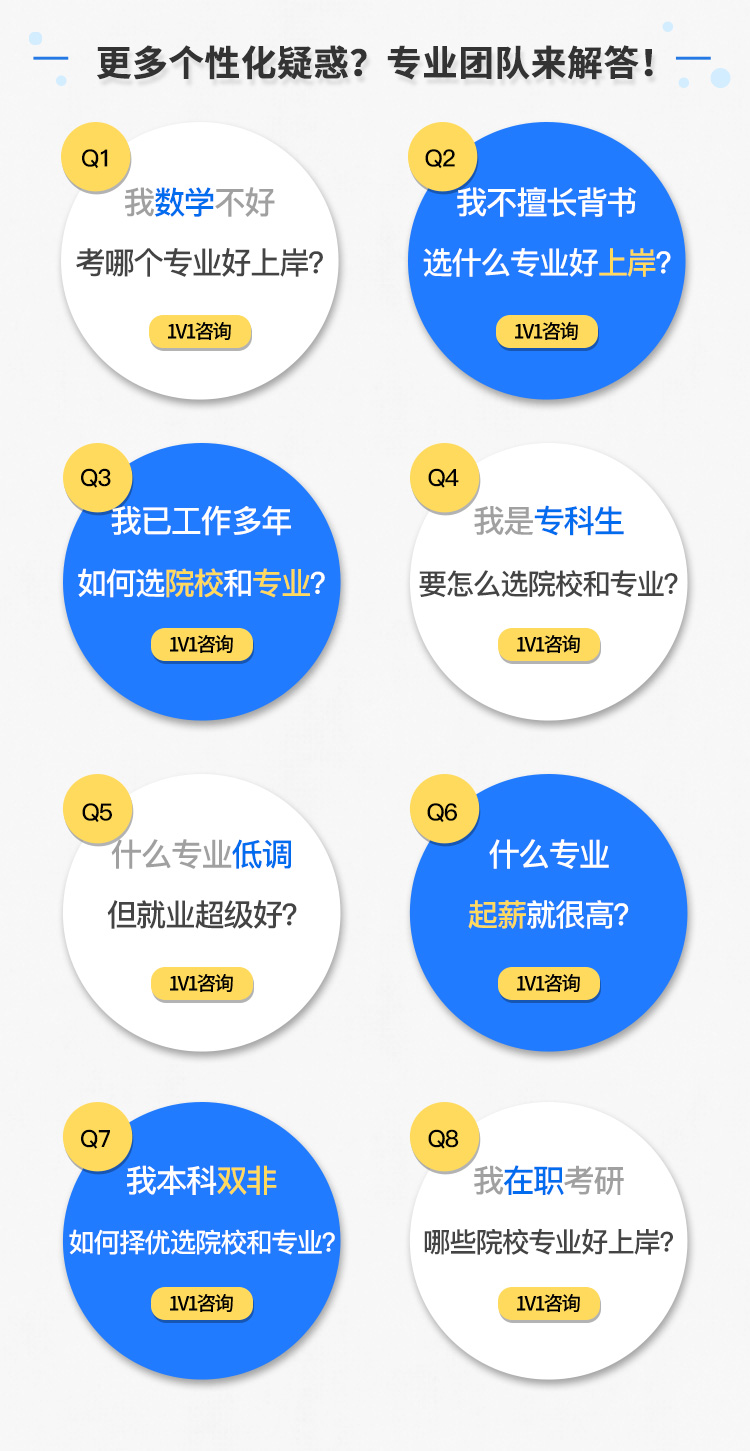 更多个性化疑惑？专业团队来解答！

Q1
我数学不好
考哪个专业好上岸？
1V1咨询

Q2
我不擅长背书
选什么专业好上岸？
1V1咨询

Q3
我已工作多年
如何选院校和专业？
1V1咨询

Q4
我是专科生
要怎么选院校和专业？
1V1咨询

Q5
什么专业低调
但就业超级好？
1V1咨询

Q6
什么专业
起薪就很高？
1V1咨询

Q7
我本科双非
如何择优选院校和专业？
1V1咨询

Q8
我在职考研
哪些院校专业好上岸？
1V1咨询