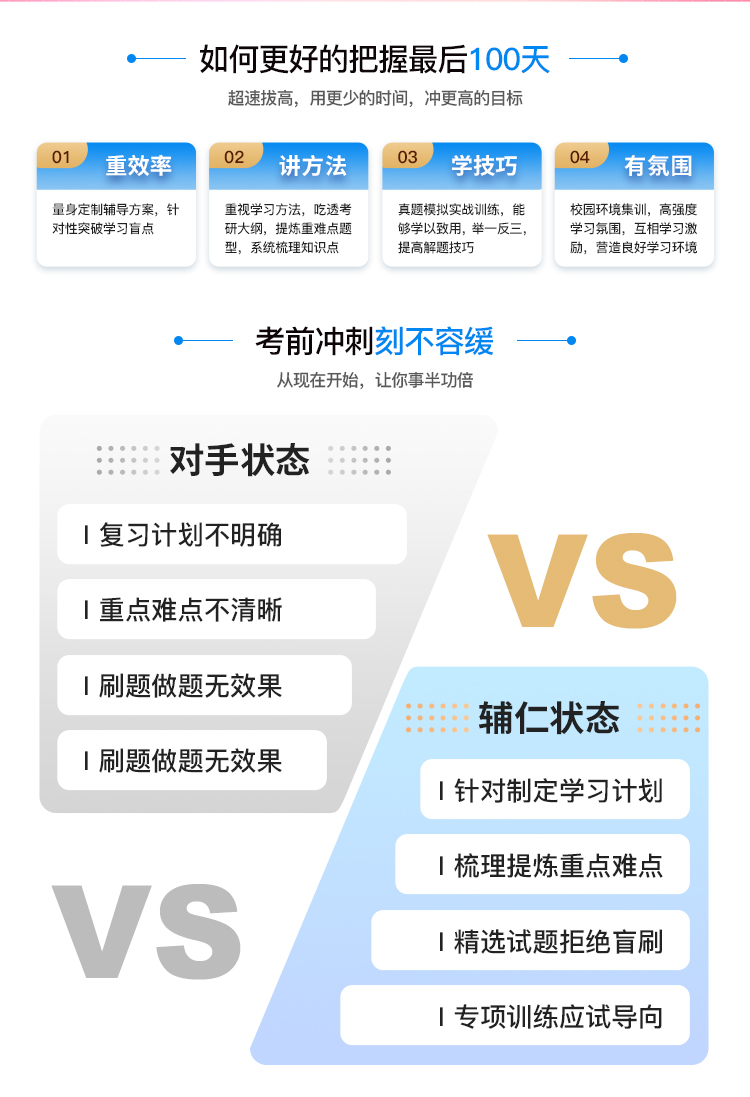 如何更好的把握最后100天

超速拔高，用更少的时间，冲更高的目标

01 重效率

量身定制辅导方案，针对性突破学习盲点

02 讲方法

重视学习方法，吃透考研大纲，提炼重难点题型，系统梳理知识点

03 学技巧

真题模拟实战训练，能够学以致用，举一反三，提高解题技巧

04 有氛围

校园环境集训，高强度学习氛围，互相学习激励，营造良好学习环境

考前冲刺刻不容缓

从现在开始，让你事半功倍

对手状态

I 复习计划不明确

I 重点难点不清晰

I 刷题做题无效果

I 刷题做题无效果

VS

辅仁状态

I 针对制定学习计划

I 梳理提炼重点难点

I 精选试题拒绝盲刷

I 专项训练应试导向

VS